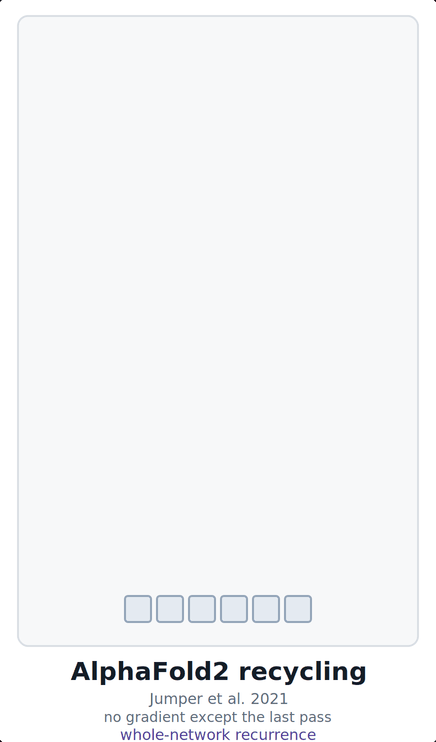 AlphaFold2 recycling

Jumper et al. 2021
no gradient except the last pass
whole-network recurrence